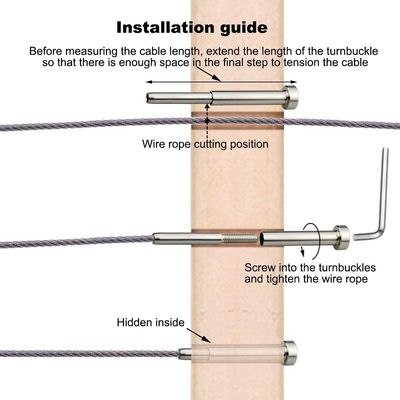 Installation guide

Before measuring the cable length, extend the length of the turnbuckle so that there is enough space in the final step to tension the cable

Wire rope cutting position

Screw into the turnbuckles and tighten the wire rope

Hidden inside